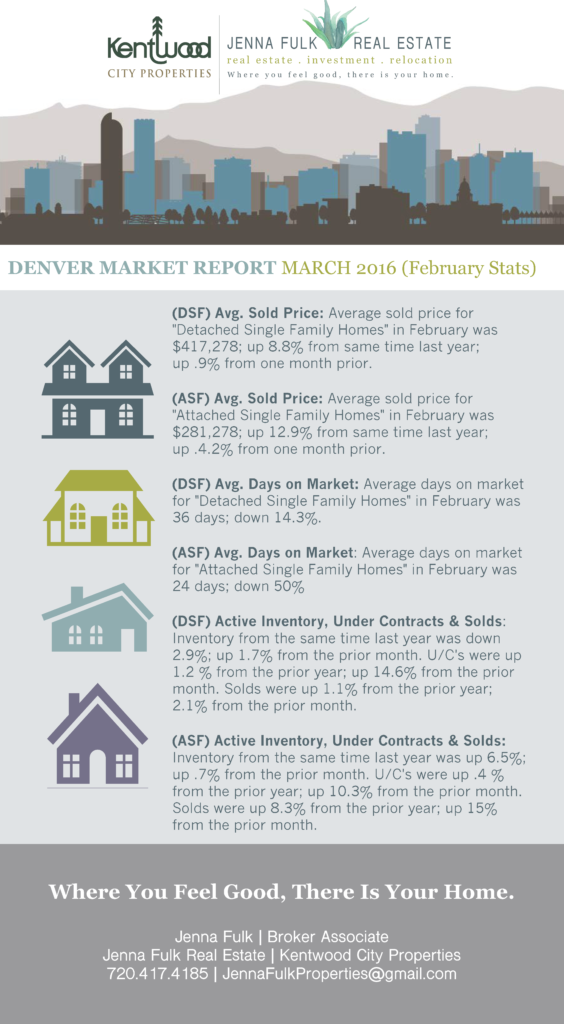 Kentwood CITY PROPERTIES

JENNA FULK REAL ESTATE
real estate . investment . relocation
Where you feel good, there is your home.

DENVER MARKET REPORT MARCH 2016 (February Stats)

(DSF) Avg. Sold Price: Average sold price for "Detached Single Family Homes" in February was $417,278; up 8.8% from same time last year; up .9% from one month prior.

(ASF) Avg. Sold Price: Average sold price for "Attached Single Family Homes" in February was $281,278; up 12.9% from same time last year; up .4.2% from one month prior.

(DSF) Avg. Days on Market: Average days on market for "Detached Single Family Homes" in February was 36 days; down 14.3%.

(ASF) Avg. Days on Market: Average days on market for "Attached Single Family Homes" in February was 24 days; down 50%

(DSF) Active Inventory, Under Contracts & Solds: Inventory from the same time last year was down 2.9%; up 1.7% from the prior month. U/C's were up 1.2 % from the prior year; up 14.6% from the prior month. Solds were up 1.1% from the prior year; 2.1% from the prior month.

(ASF) Active Inventory, Under Contracts & Solds: Inventory from the same time last year was up 6.5%; up .7% from the prior month. U/C's were up .4 % from the prior year; up 10.3% from the prior month. Solds were up 8.3% from the prior year; up 15% from the prior month.

Where You Feel Good, There Is Your Home.

Jenna Fulk | Broker Associate
Jenna Fulk Real Estate | Kentwood City Properties
720.417.4185 | JennaFulkProperties@gmail.com